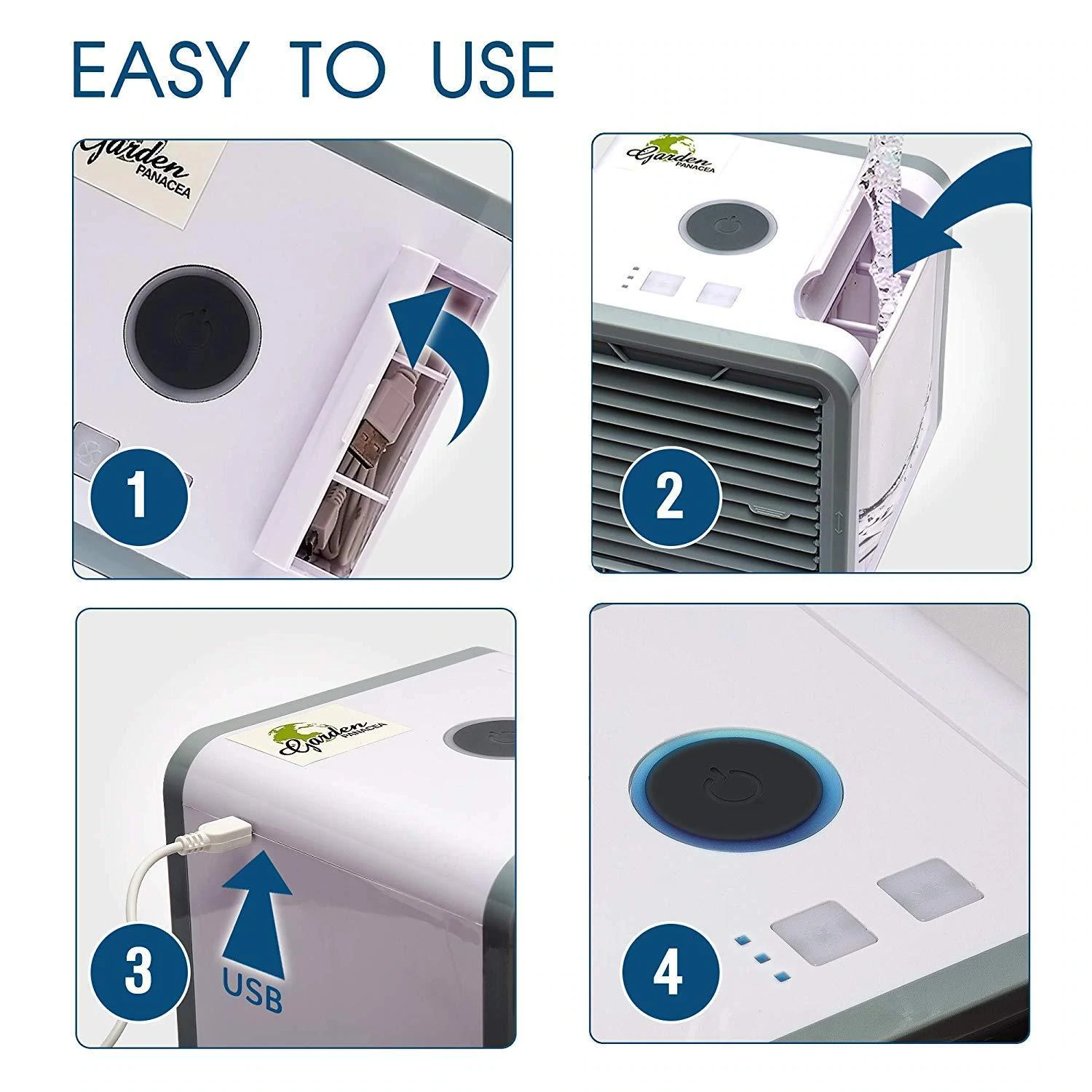 EASY TO USE

Garden PANACEA

1

Garden PANACEA

2

Garden PANACEA

3

USB

4